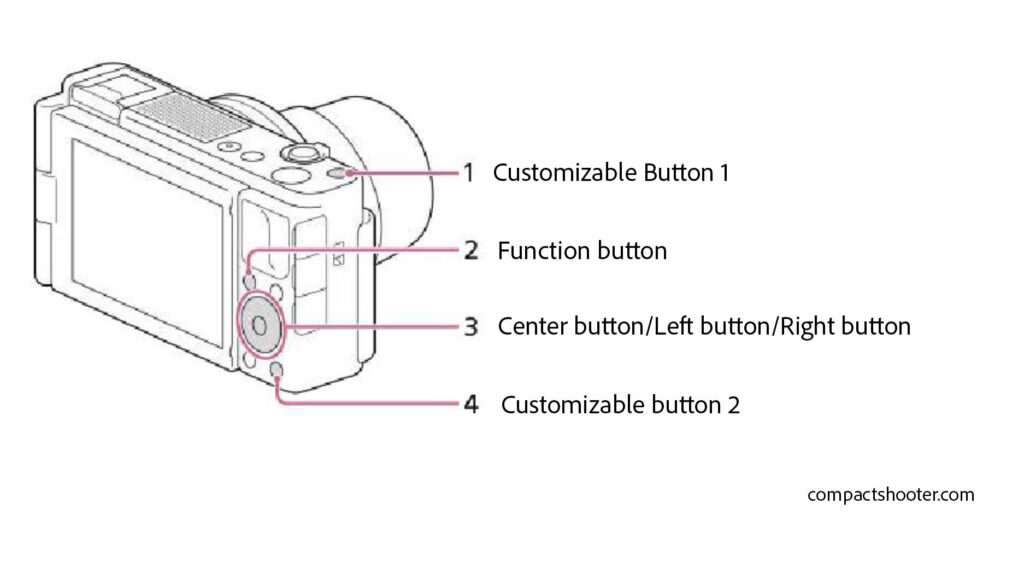 1 Customizable Button 1

2 Function button

3 Center button/Left button/Right button

4 Customizable button 2

compactshooter.com